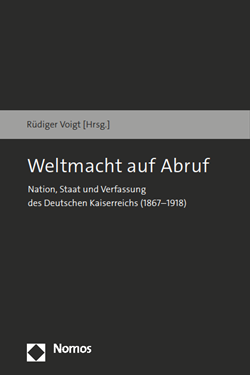 Rüdiger Voigt [Hrsg.]

Weltmacht auf Abruf

Nation, Staat und Verfassung des Deutschen Kaiserreichs (1867–1918)

Nomos