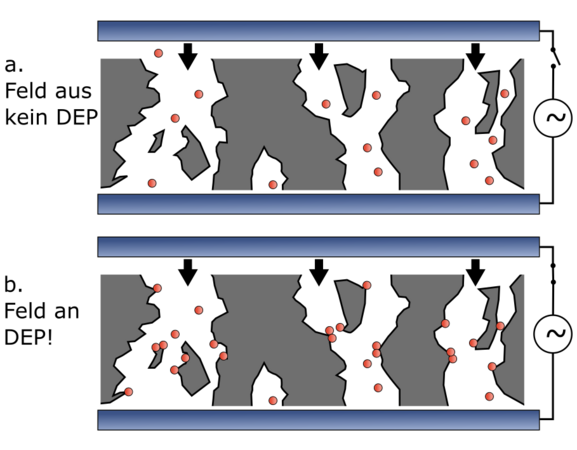 a.
Feld aus
kein DEP

~

b.
Feld an
DEP!

~